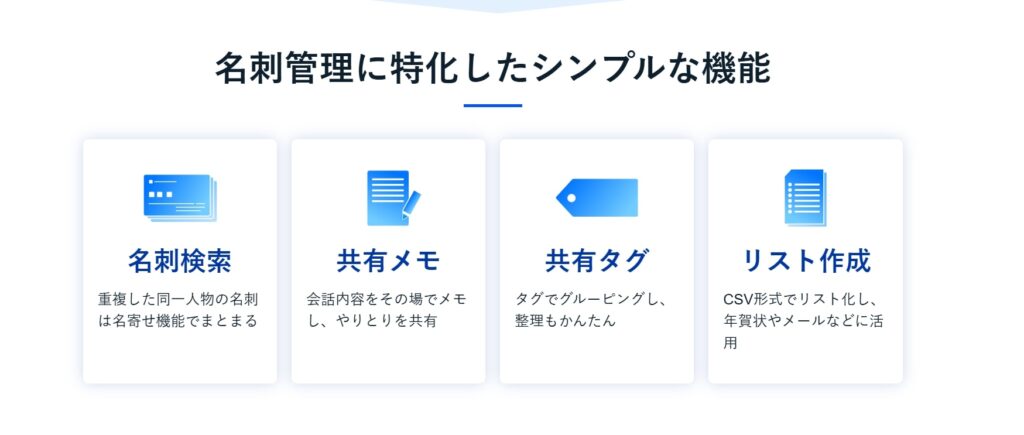 名刺管理に特化したシンプルな機能

名刺検索

重複した同一人物の名刺は名寄せ機能でまとまる

共有メモ

会話内容をその場でメモし、やりとりを共有

共有タグ

タグでグルーピングし、整理もかんたん

リスト作成

CSV形式でリスト化し、年賀状やメールなどに活用